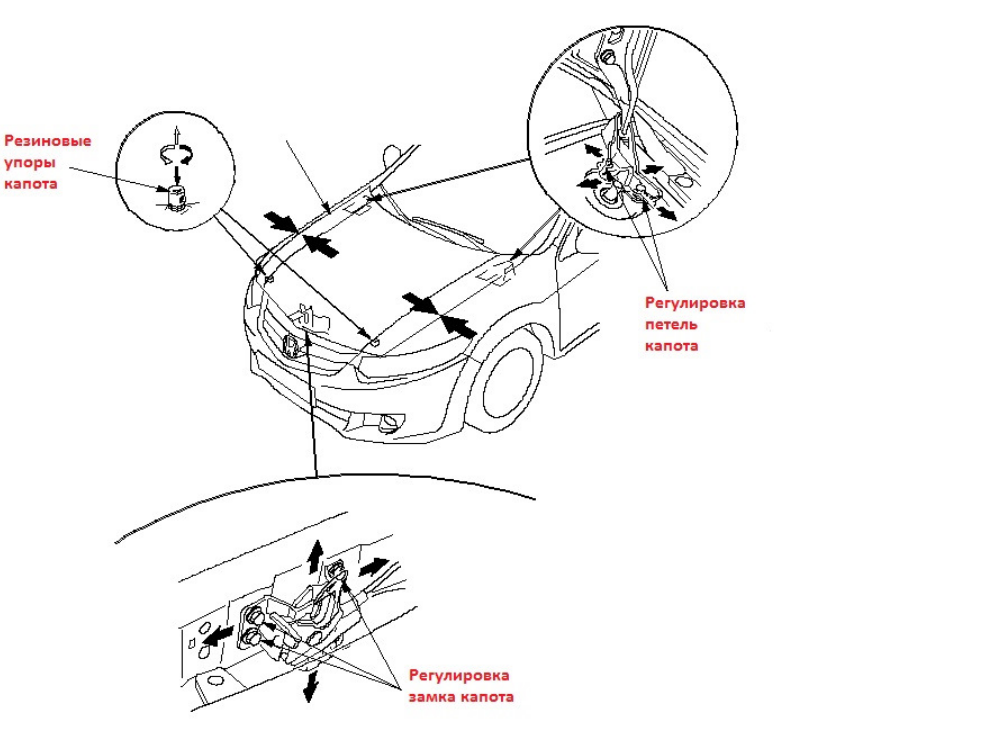 Резиновые упоры капота

Регулировка петель капота

Регулировка замка капота